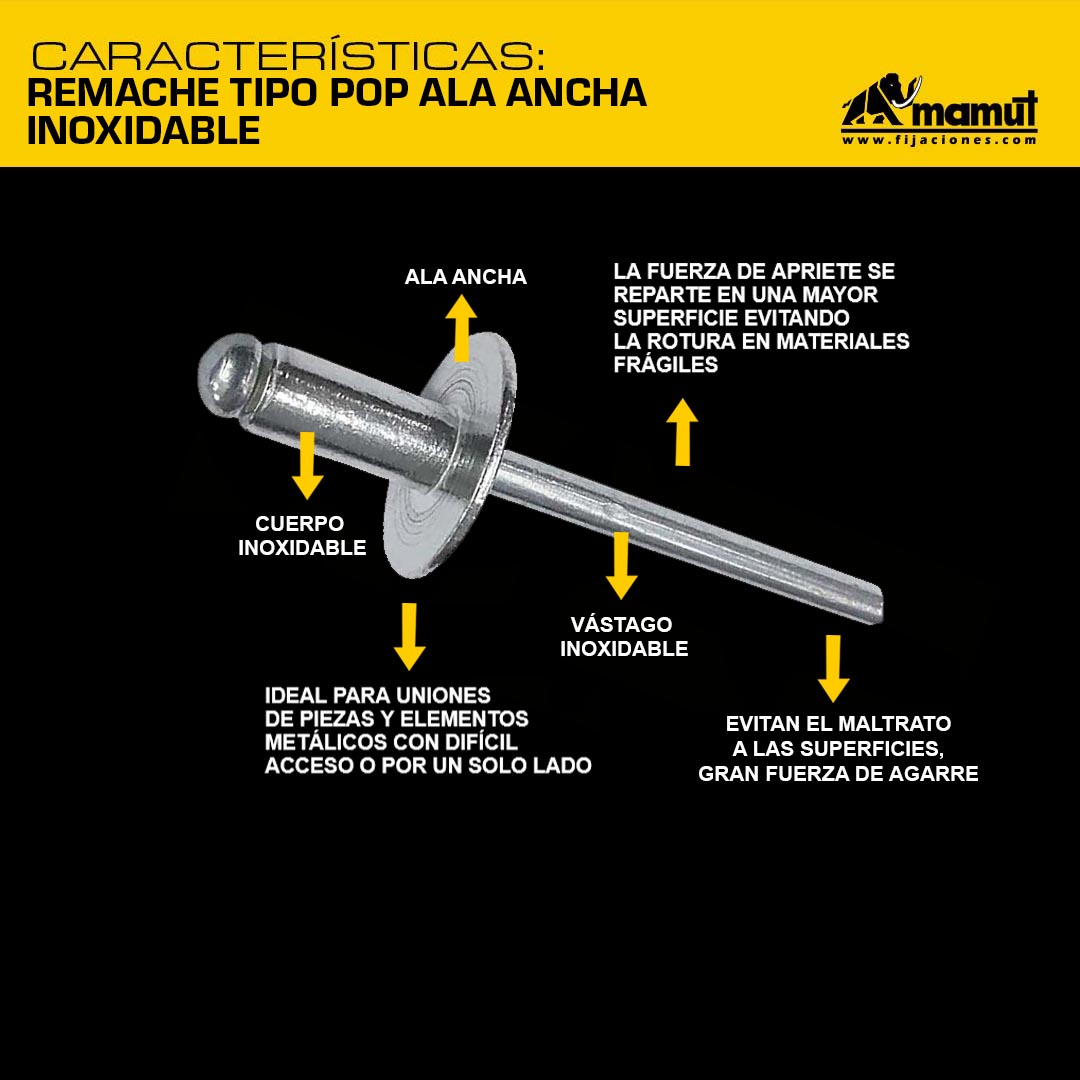 CARACTERÍSTICAS:
REMACHE TIPO POP ALA ANCHA INOXIDABLE

mamut
www.fijaciones.com

ALA ANCHA

LA FUERZA DE APRIETE SE REPARTE EN UNA MAYOR SUPERFICIE EVITANDO LA ROTURA EN MATERIALES FRÁGILES

CUERPO INOXIDABLE

VÁSTAGO INOXIDABLE

IDEAL PARA UNIONES DE PIEZAS Y ELEMENTOS METÁLICOS CON DIFÍCIL ACCESO O POR UN SOLO LADO

EVITAN EL MALTRATO A LAS SUPERFICIES, GRAN FUERZA DE AGARRE