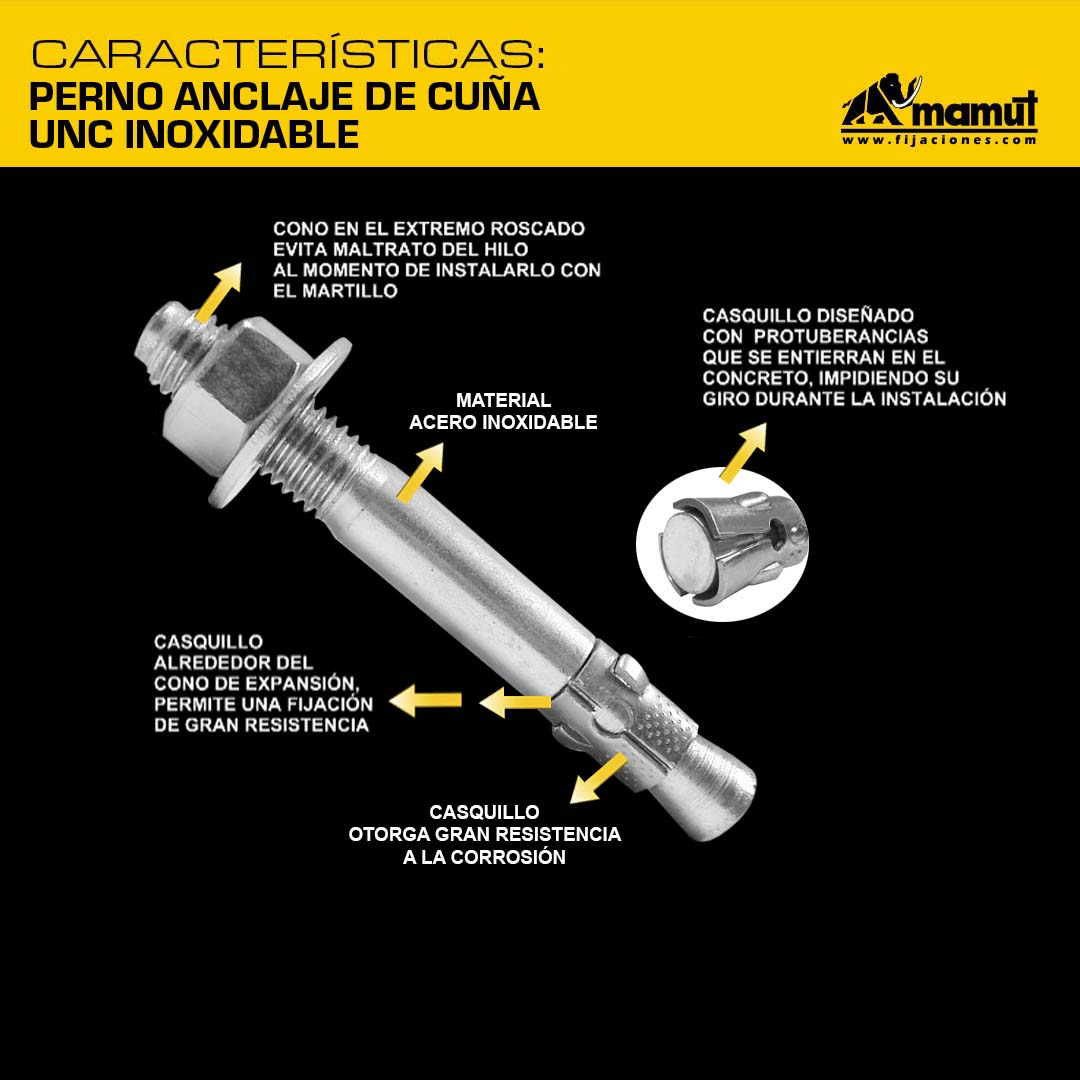 CARACTERÍSTICAS:
PERNO ANCLAJE DE CUÑA UNC INOXIDABLE

mamut
www.fijaciones.com

CONO EN EL EXTREMO ROSCADO EVITA MALTRATO DEL HILO AL MOMENTO DE INSTALARLO CON EL MARTILLO

CASQUILLO DISEÑADO CON PROTUBERANCIAS QUE SE ENTIERRAN EN EL CONCRETO, IMPIDIENDO SU GIRO DURANTE LA INSTALACIÓN

MATERIAL ACERO INOXIDABLE

CASQUILLO ALREDEDOR DEL CONO DE EXPANSIÓN, PERMITE UNA FIJACIÓN DE GRAN RESISTENCIA

CASQUILLO OTORGA GRAN RESISTENCIA A LA CORROSIÓN